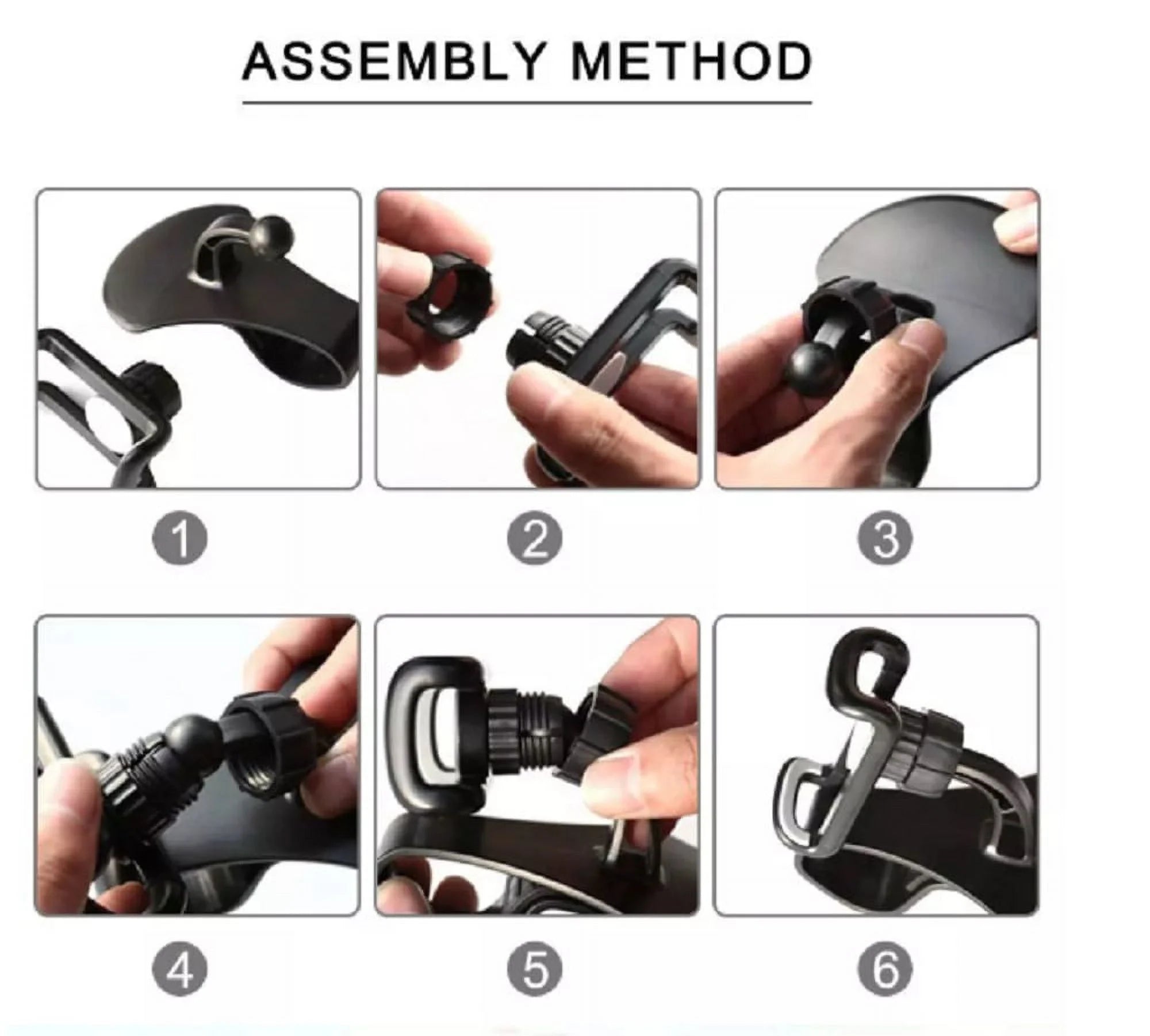 ASSEMBLY METHOD

1

2

3

4

5

6