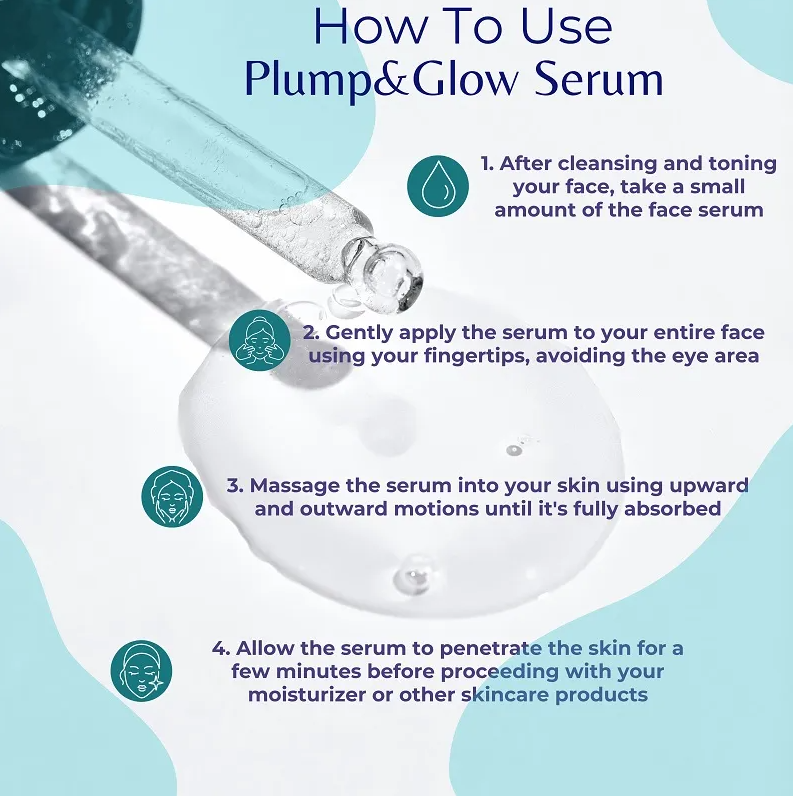 How To Use
Plump&Glow Serum

1. After cleansing and toning your face, take a small amount of the face serum

2. Gently apply the serum to your entire face using your fingertips, avoiding the eye area

3. Massage the serum into your skin using upward and outward motions until it's fully absorbed

4. Allow the serum to penetrate the skin for a few minutes before proceeding with your moisturizer or other skincare products