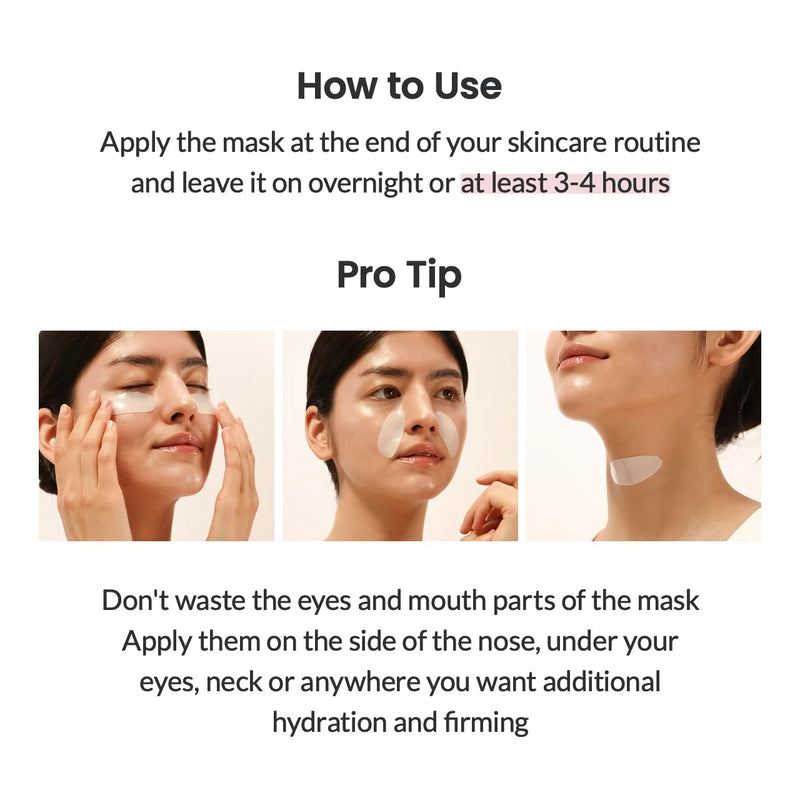 How to Use

Apply the mask at the end of your skincare routine and leave it on overnight or at least 3-4 hours

Pro Tip

Don't waste the eyes and mouth parts of the mask Apply them on the side of the nose, under your eyes, neck or anywhere you want additional hydration and firming